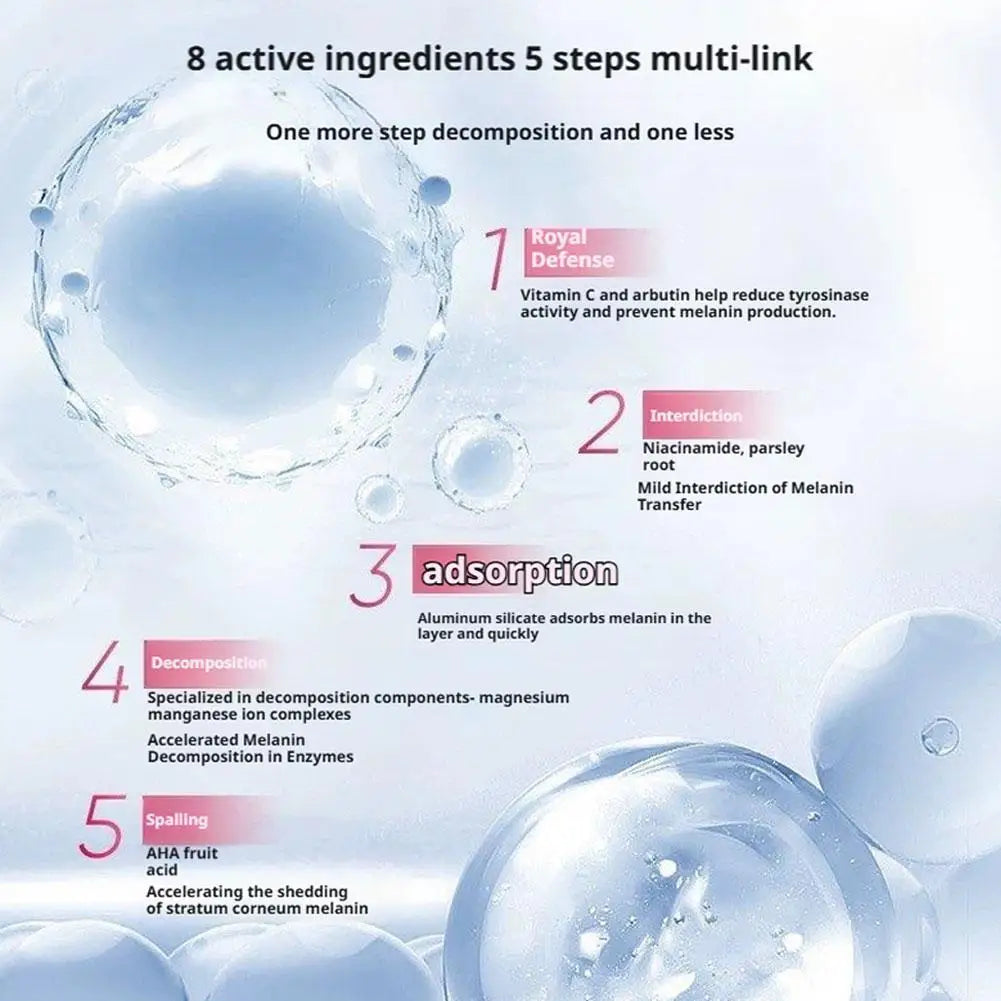 8 active ingredients 5 steps multi-link

One more step decomposition and one less

1 Royal Defense

Vitamin C and arbutin help reduce tyrosinase activity and prevent melanin production.

2 Interdiction

Niacinamide, parsley root

Mild Interdiction of Melanin Transfer

3 adsorption

Aluminum silicate adsorbs melanin in the layer and quickly

4 Decomposition

Specialized in decomposition components- magnesium manganese ion complexes

Accelerated Melanin Decomposition in Enzymes

5 Spalling

AHA fruit acid

Accelerating the shedding of stratum corneum melanin