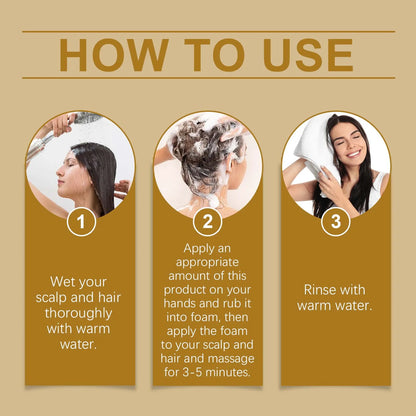 HOW TO USE

1

Wet your scalp and hair thoroughly with warm water.

2

Apply an appropriate amount of this product on your hands and rub it into foam, then apply the foam to your scalp and hair and massage for 3-5 minutes.

3

Rinse with warm water.