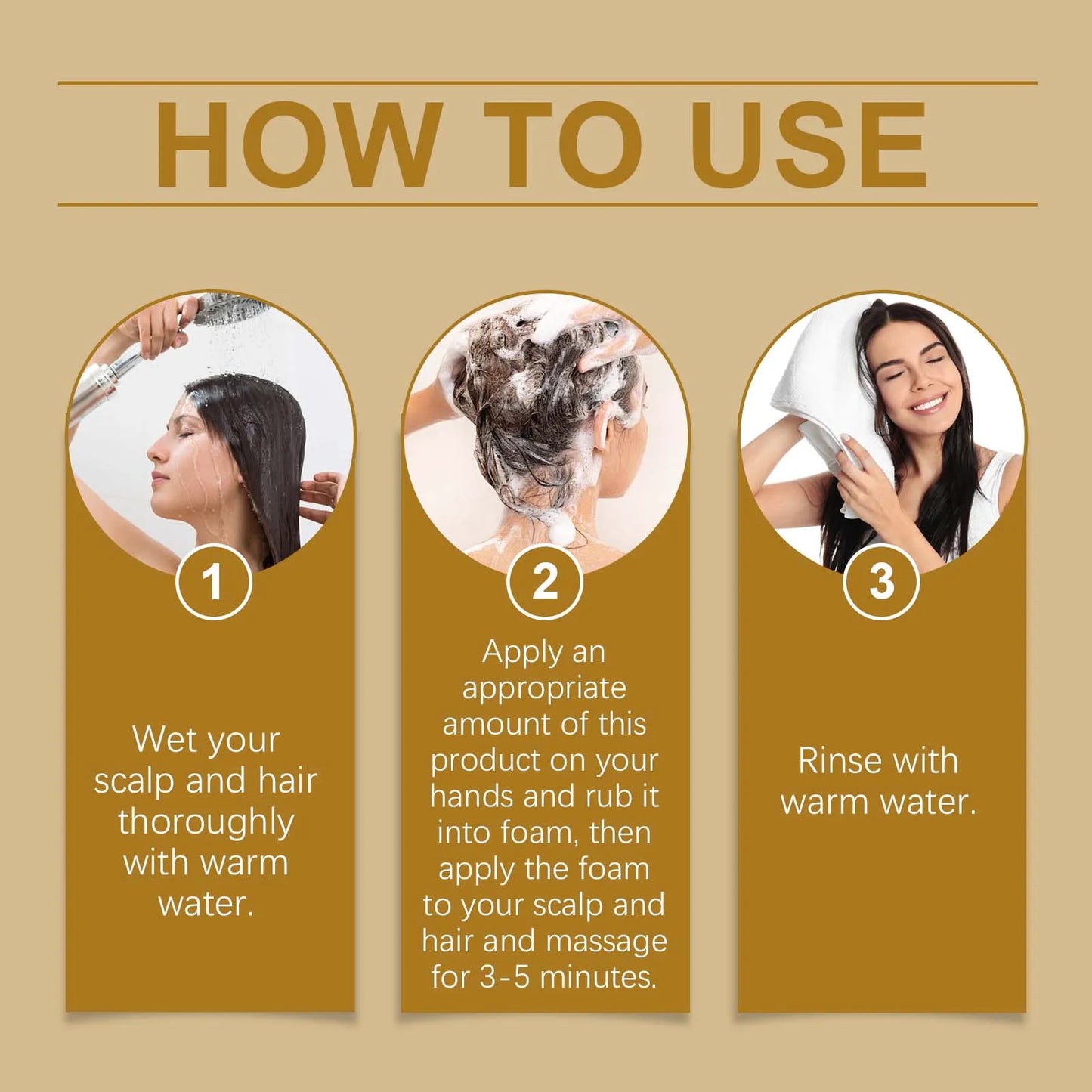 HOW TO USE

1

Wet your scalp and hair thoroughly with warm water.

2

Apply an appropriate amount of this product on your hands and rub it into foam, then apply the foam to your scalp and hair and massage for 3-5 minutes.

3

Rinse with warm water.