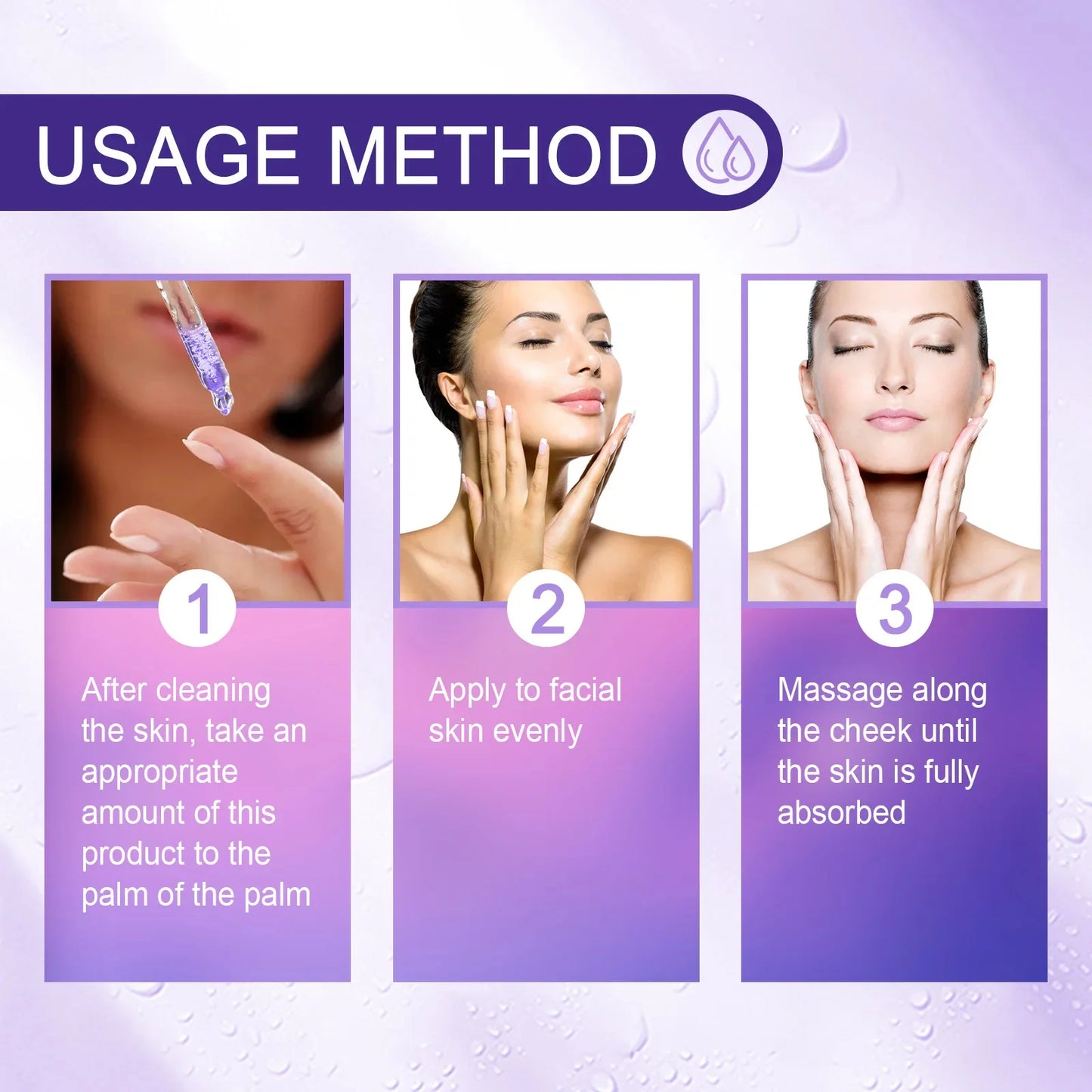 USAGE METHOD

1

After cleaning the skin, take an appropriate amount of this product to the palm of the palm

2

Apply to facial skin evenly

3

Massage along the cheek until the skin is fully absorbed