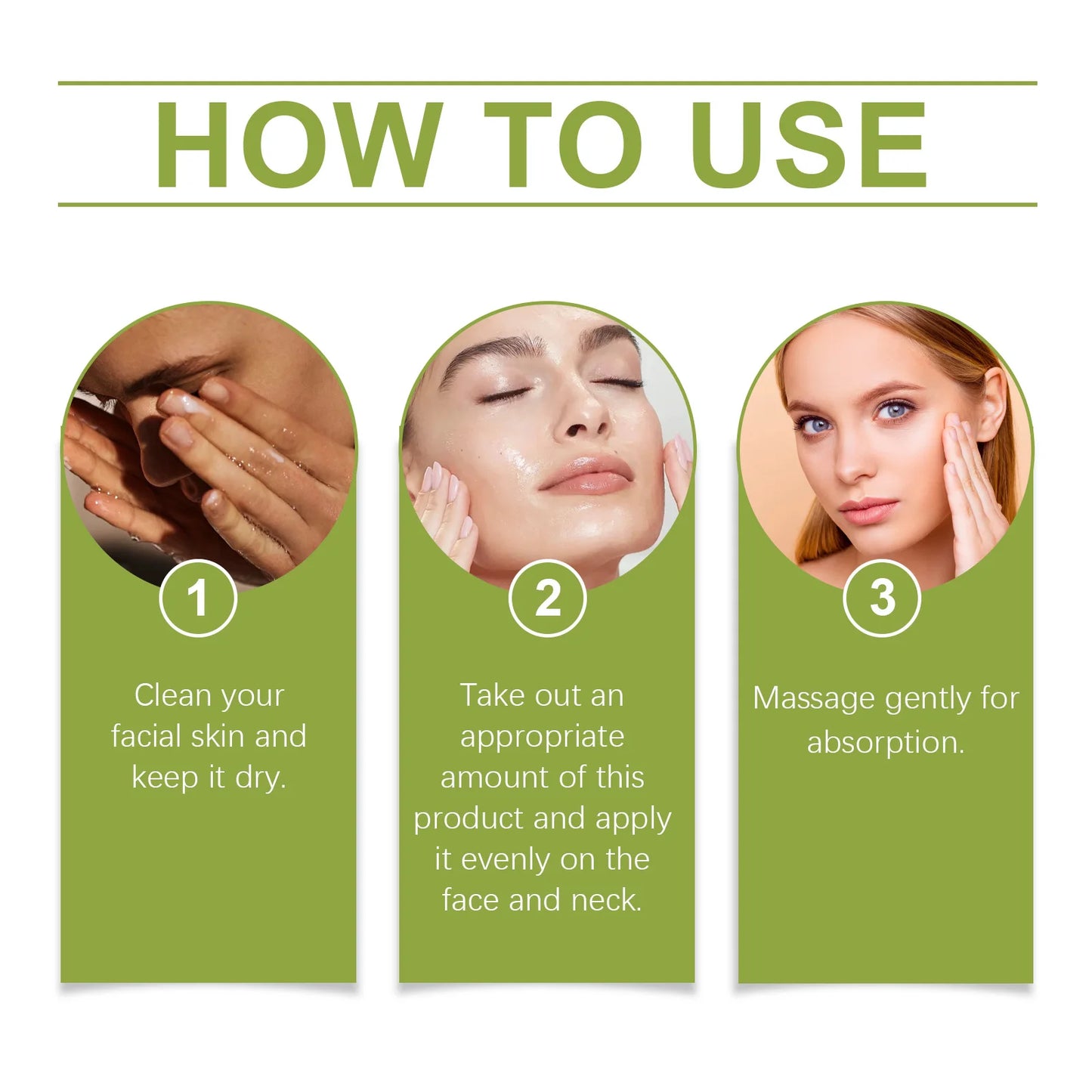 HOW TO USE

1

Clean your facial skin and keep it dry.

2

Take out an appropriate amount of this product and apply it evenly on the face and neck.

3

Massage gently for absorption.