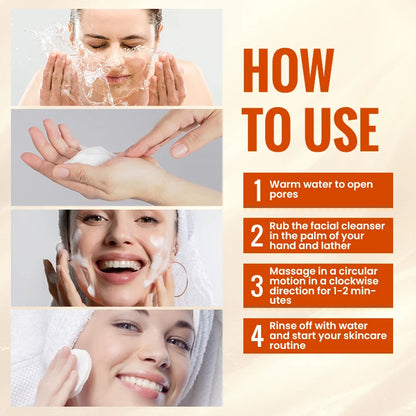 HOW TO USE

1 Warm water to open pores

2 Rub the facial cleanser in the palm of your hand and lather

3 Massage in a circular motion in a clockwise direction for 1-2 minutes

4 Rinse off with water and start your skincare routine