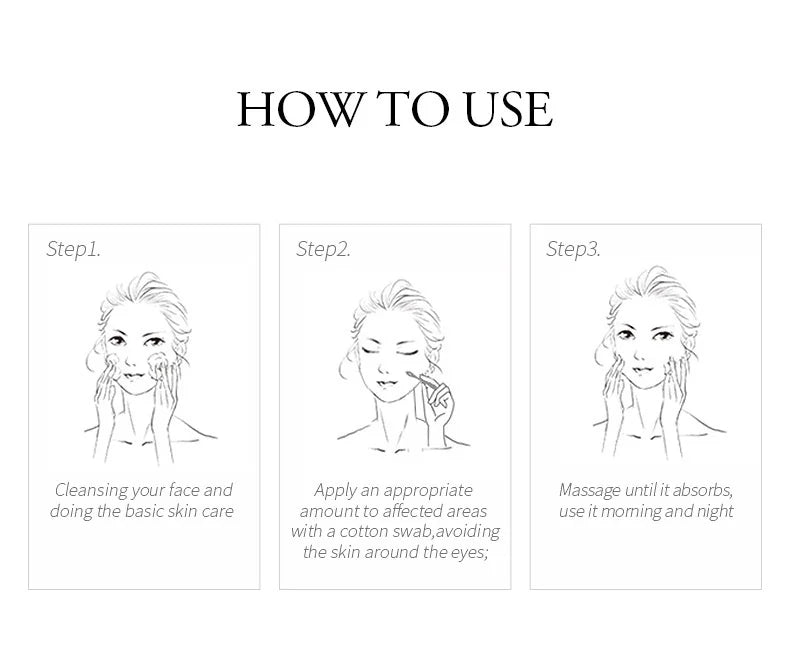 HOW TO USE

Step1.

Cleansing your face and doing the basic skin care

Step2.

Apply an appropriate amount to affected areas with a cotton swab,avoiding the skin around the eyes;

Step3.

Massage until it absorbs, use it morning and night