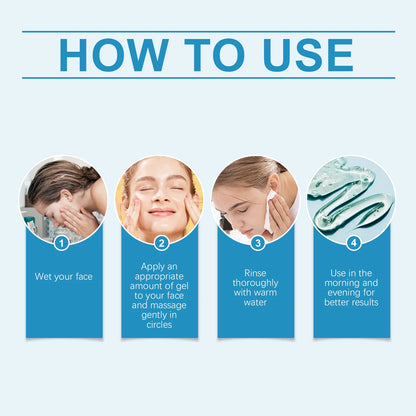 HOW TO USE

1
Wet your face

2
Apply an appropriate amount of gel to your face and massage gently in circles

3
Rinse thoroughly with warm water

4
Use in the morning and evening for better results