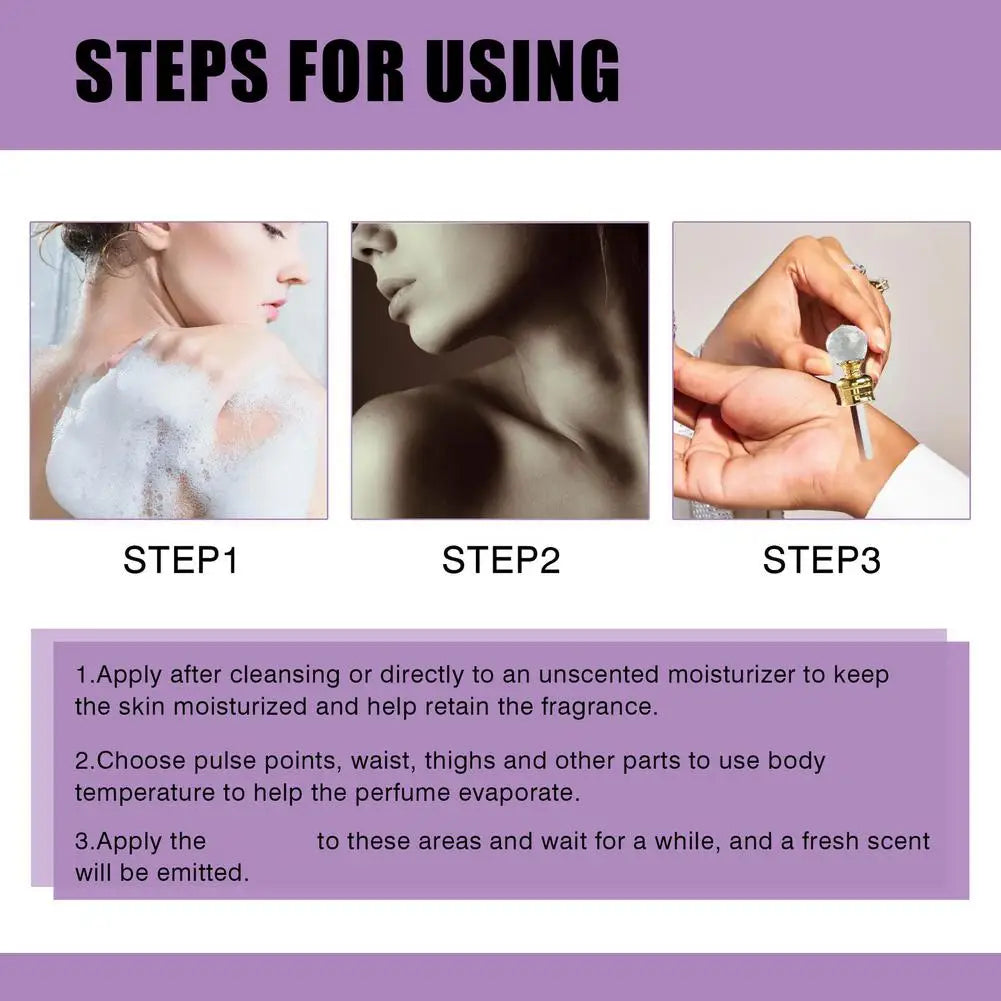 STEPS FOR USING

STEP1

STEP2

STEP3

1.Apply after cleansing or directly to an unscented moisturizer to keep the skin moisturized and help retain the fragrance.

2.Choose pulse points, waist, thighs and other parts to use body temperature to help the perfume evaporate.

3.Apply the to these areas and wait for a while, and a fresh scent will be emitted.